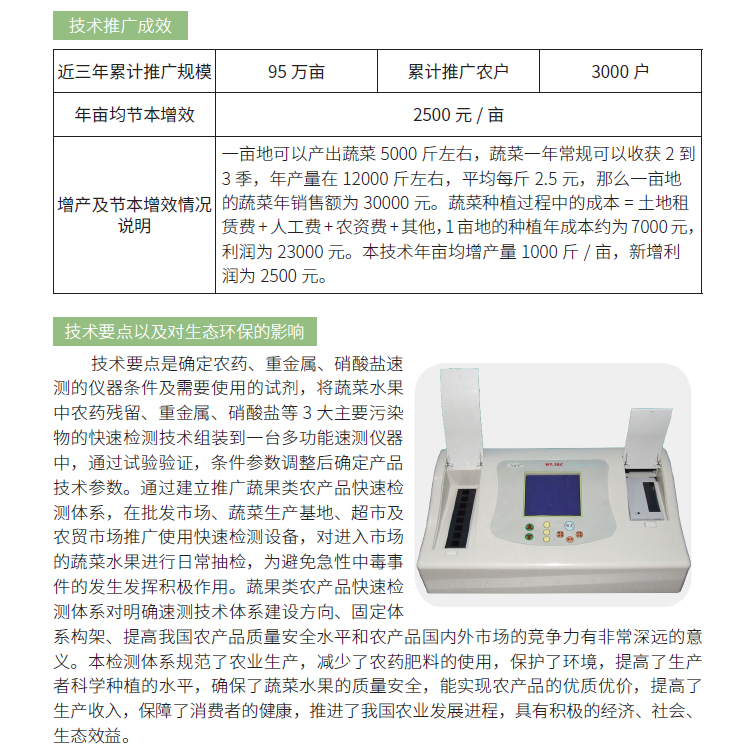 技术推广成效

| 近三年累计推广规模 | 95 万亩 | 累计推广农户 | 3000 户 |
|---|---|---|---|
| 年亩均节本增效 | 2500 元 / 亩 | | |
| 增产及节本增效情况说明 | 一亩地可以产出蔬菜 5000 斤左右，蔬菜一年常规可以收获 2 到 3 季，年产量在 12000 斤左右，平均每斤 2.5 元，那么一亩地的蔬菜年销售额为 30000 元。蔬菜种植过程中的成本 = 土地租赁费 + 人工费 + 农资费 + 其他，1 亩地的种植年成本约为 7000 元，利润为 23000 元。本技术年亩均增产量 1000 斤 / 亩，新增利润为 2500 元。 | | |

技术要点以及对生态环保的影响

技术要点是确定农药、重金属、硝酸盐速测的仪器条件及需要使用的试剂，将蔬菜水果中农药残留、重金属、硝酸盐等 3 大主要污染物的快速检测技术组装到一台多功能速测仪器中，通过试验验证，条件参数调整后确定产品技术参数。通过建立推广蔬果类农产品快速检测体系，在批发市场、蔬菜生产基地、超市及农贸市场推广使用快速检测设备，对进入市场的蔬菜水果进行日常抽检，为避免急性中毒事件的发生发挥积极作用。蔬果类农产品快速检测体系对明确速测技术体系建设方向、固定体系构架、提高我国农产品质量安全水平和农产品国内外市场的竞争力有非常深远的意义。本检测体系规范了农业生产，减少了农药肥料的使用，保护了环境，提高了生产者科学种植的水平，确保了蔬菜水果的质量安全，能实现农产品的优质优价，提高了生产收入，保障了消费者的健康，推进了我国农业发展进程，具有积极的经济、社会、生态效益。